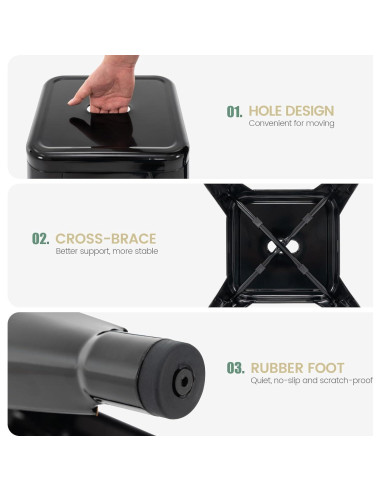 01. HOLE DESIGN
Convenient for moving

02. CROSS-BRACE
Better support, more stable

03. RUBBER FOOT
Quiet, no-slip and scratch-proof