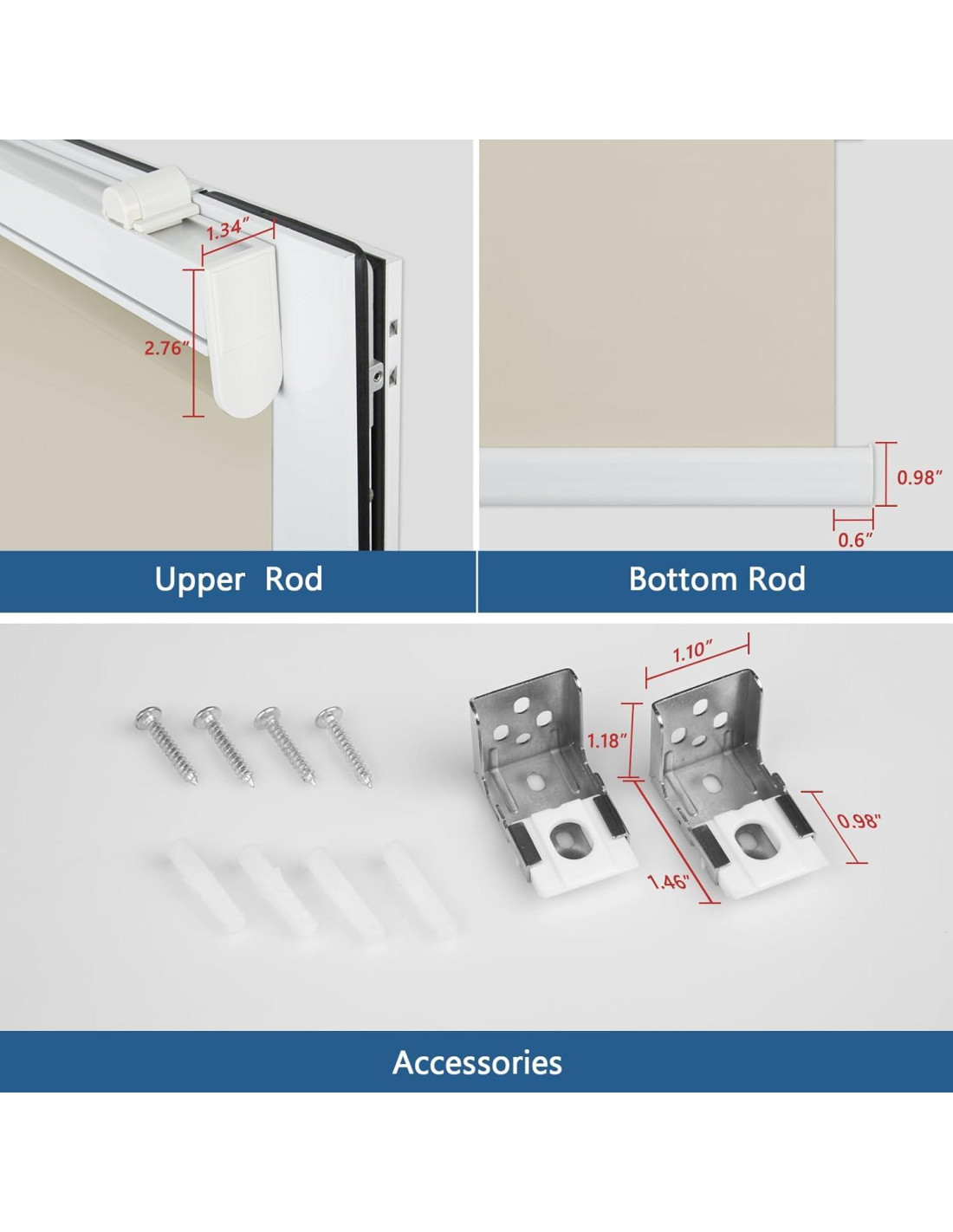 1.34″

2.76″

Upper Rod

0.98″

0.6″

Bottom Rod

1.10″

1.18″

0.98″

1.46″

Accessories