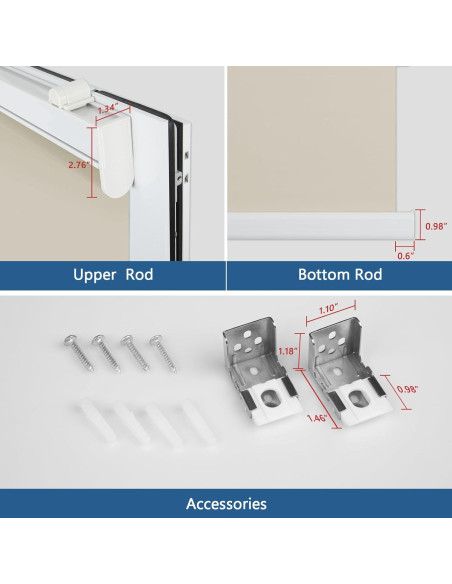 1.34"

2.76"

Upper Rod

0.98"

0.6"

Bottom Rod

1.10"

1.18"

0.98"

1.46"

Accessories