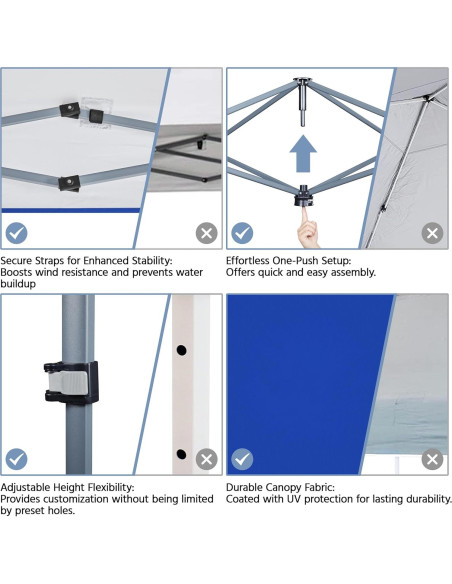 Secure Straps for Enhanced Stability:
Boosts wind resistance and prevents water buildup

Effortless One-Push Setup:
Offers quick and easy assembly.

Adjustable Height Flexibility:
Provides customization without being limited by preset holes.

Durable Canopy Fabric:
Coated with UV protection for lasting durability.