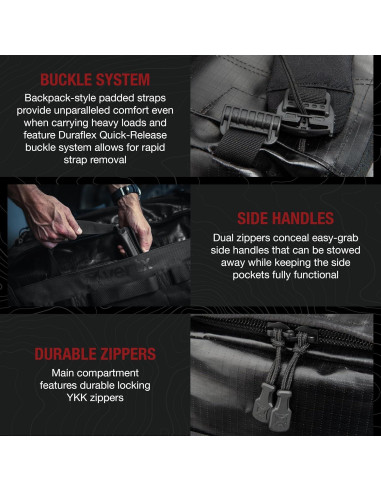 BUCKLE SYSTEM
Backpack-style padded straps provide unparalleled comfort even when carrying heavy loads and feature Duraflex Quick-Release buckle system allows for rapid strap removal

SIDE HANDLES
Dual zippers conceal easy-grab side handles that can be stowed away while keeping the side pockets fully functional

DURABLE ZIPPERS
Main compartment features durable locking YKK zippers