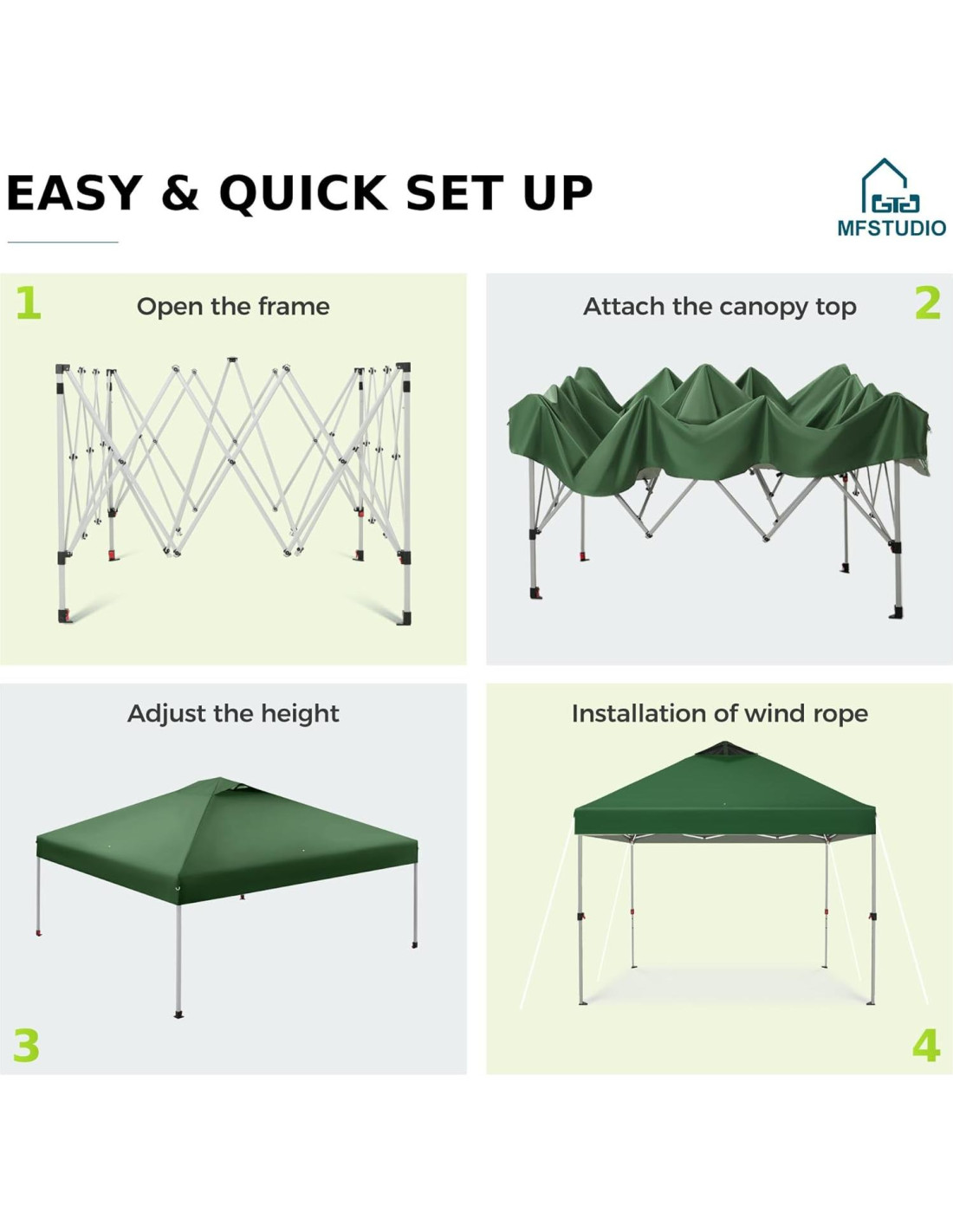 EASY & QUICK SET UP

MFSTUDIO

1 Open the frame

Attach the canopy top 2

Adjust the height

3

Installation of wind rope

4