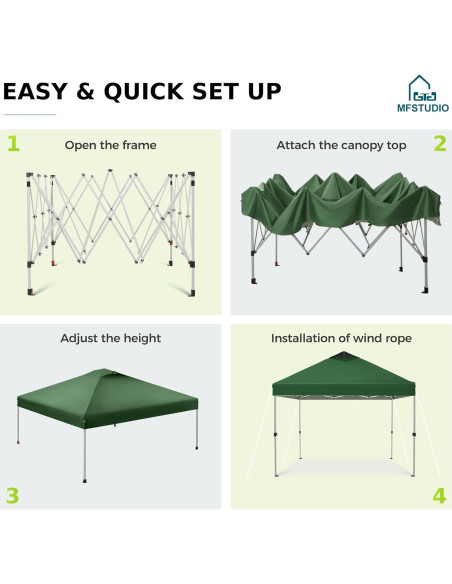 EASY & QUICK SET UP

MFSTUDIO

1
Open the frame

Attach the canopy top
2

Adjust the height
3

Installation of wind rope
4