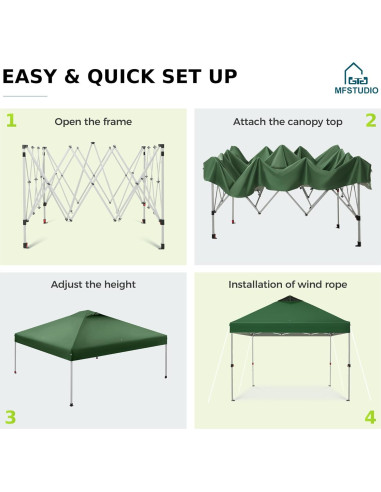 EASY & QUICK SET UP

MFSTUDIO

1
Open the frame

Attach the canopy top
2

Adjust the height
3

Installation of wind rope
4