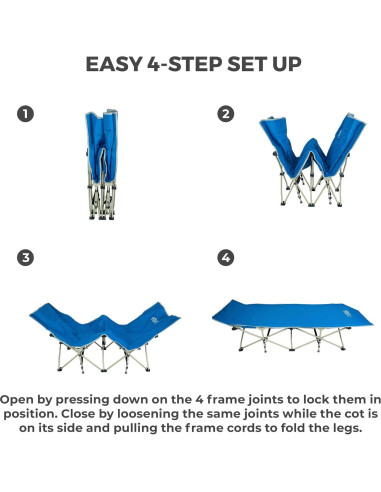 EASY 4-STEP SET UP

1

2

3

4

Open by pressing down on the 4 frame joints to lock them in position. Close by loosening the same joints while the cot is on its side and pulling the frame cords to fold the legs.