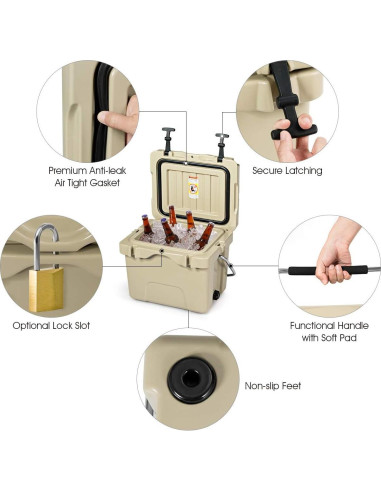 Premium Anti-leak Air Tight Gasket

Secure Latching

Optional Lock Slot

Functional Handle with Soft Pad

Non-slip Feet