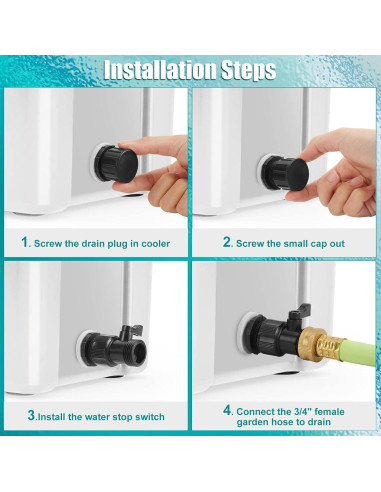 Installation Steps

1. Screw the drain plug in cooler

2. Screw the small cap out

3.Install the water stop switch

4. Connect the 3/4" female garden hose to drain