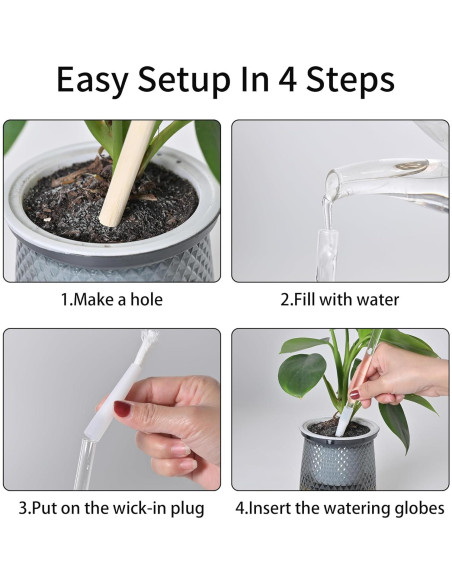 Easy Setup In 4 Steps

1.Make a hole

2.Fill with water

3.Put on the wick-in plug

4.Insert the watering globes