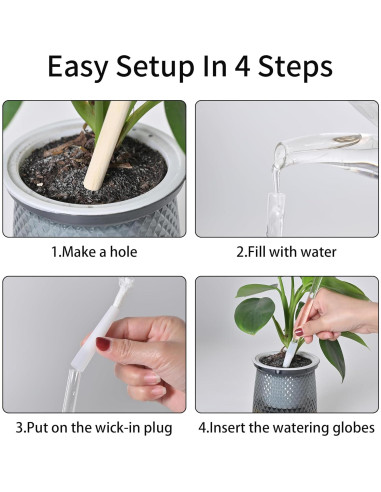 Easy Setup In 4 Steps

1.Make a hole

2.Fill with water

3.Put on the wick-in plug

4.Insert the watering globes