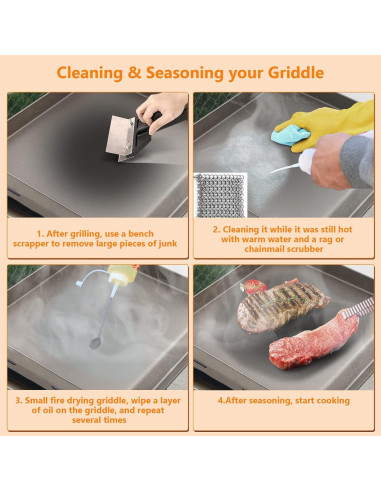 Cleaning & Seasoning your Griddle

1. After grilling, use a bench scrapper to remove large pieces of junk

2. Cleaning it while it was still hot with warm water and a rag or chainmail scrubber

3. Small fire drying griddle, wipe a layer of oil on the griddle, and repeat several times

4.After seasoning, start cooking