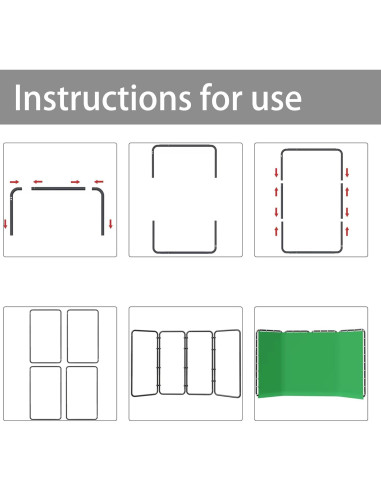 Instructions for use