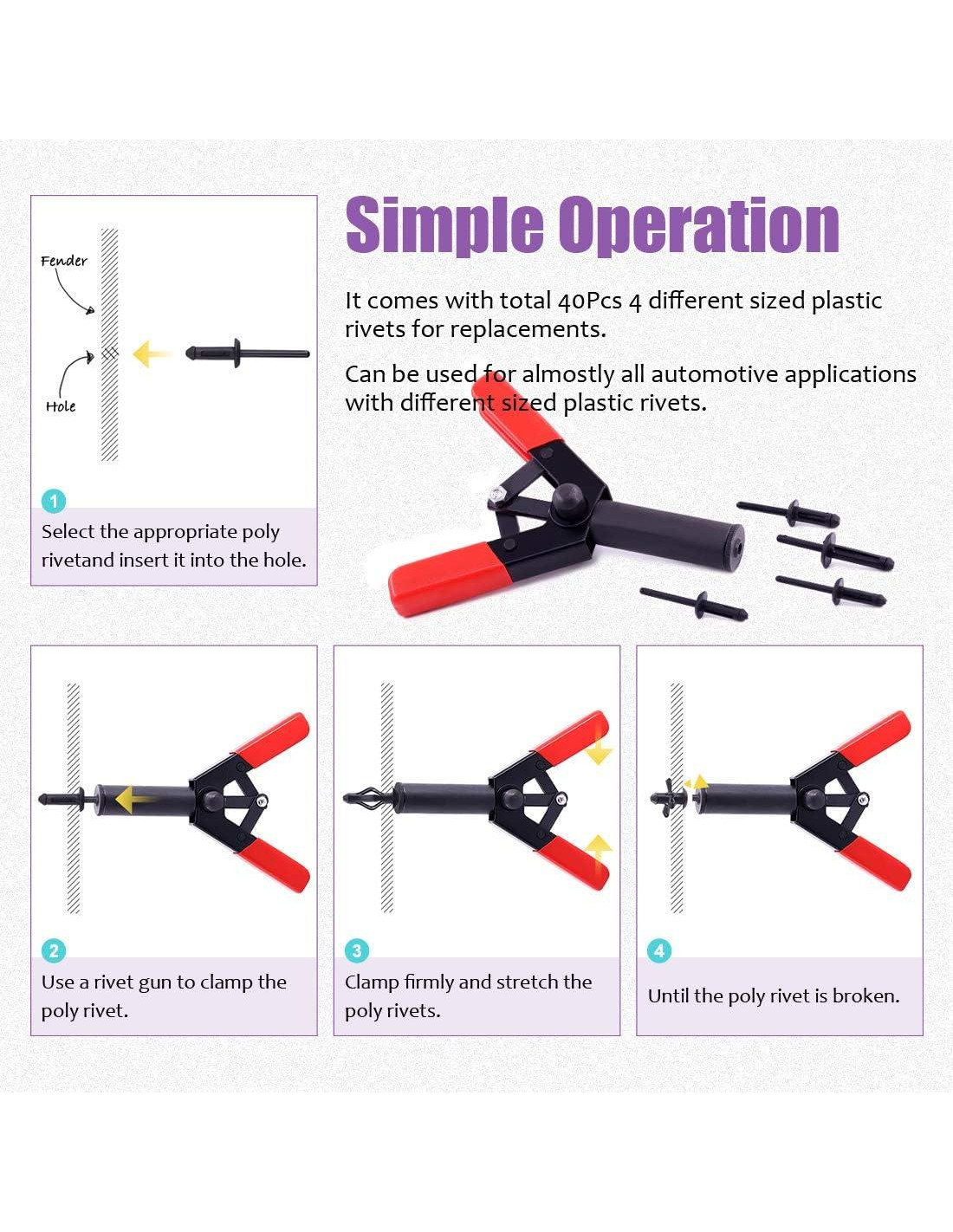 Fender

Hole

1

Select the appropriate poly rivetand insert it into the hole.

Simple Operation

It comes with total 40Pcs 4 different sized plastic rivets for replacements.

Can be used for almostly all automotive applications with different sized plastic rivets.

2

Use a rivet gun to clamp the poly rivet.

3

Clamp firmly and stretch the poly rivets.

4

Until the poly rivet is broken.