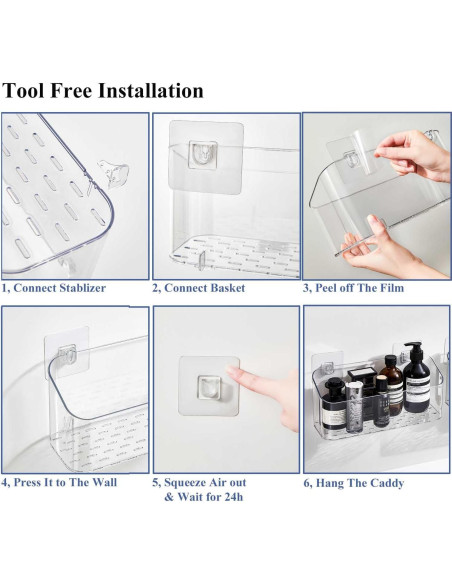 Tool Free Installation

1, Connect Stablizer

2, Connect Basket

3, Peel off The Film

4, Press It to The Wall

5, Squeeze Air out & Wait for 24h

6, Hang The Caddy