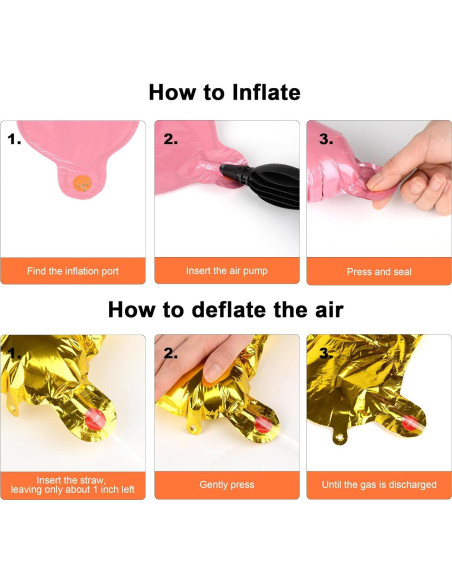 How to Inflate

1.

Find the inflation port

2.

Insert the air pump

3.

Press and seal

How to deflate the air

1.

Insert the straw, leaving only about 1 inch left

2.

Gently press

3.

Until the gas is discharged