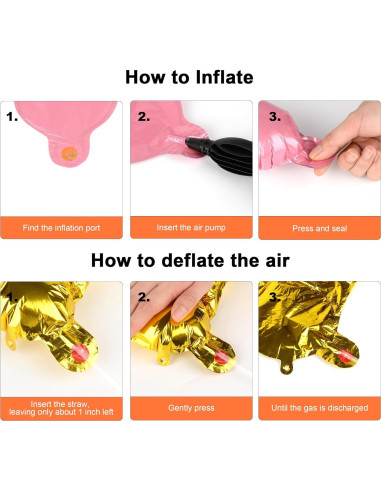 How to Inflate

1.

Find the inflation port

2.

Insert the air pump

3.

Press and seal

How to deflate the air

1.

Insert the straw, leaving only about 1 inch left

2.

Gently press

3.

Until the gas is discharged