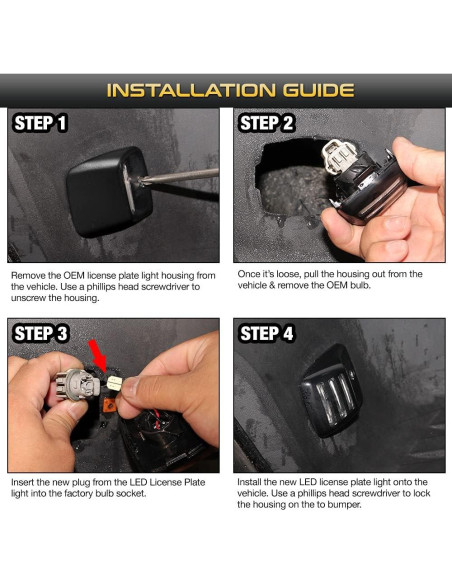 INSTALLATION GUIDE

STEP 1

Remove the OEM license plate light housing from the vehicle. Use a phillips head screwdriver to unscrew the housing.

STEP 2

Once it's loose, pull the housing out from the vehicle & remove the OEM bulb.

STEP 3

Insert the new plug from the LED License Plate light into the factory bulb socket.

STEP 4

Install the new LED license plate light onto the vehicle. Use a phillips head screwdriver to lock the housing on the to bumper.