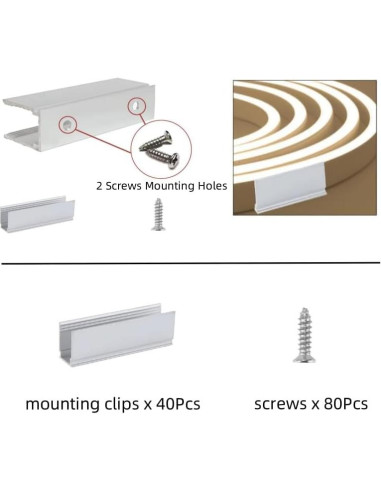 2 Screws Mounting Holes

mounting clips x 40Pcs

screws x 80Pcs