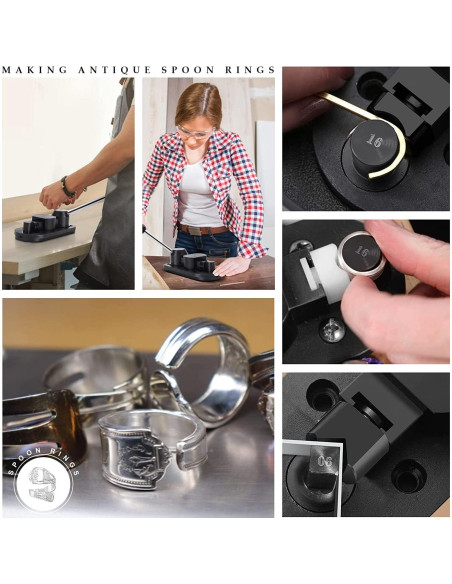 MAKING ANTIQUE SPOON RINGS

16

16

06

SPOON RINGS