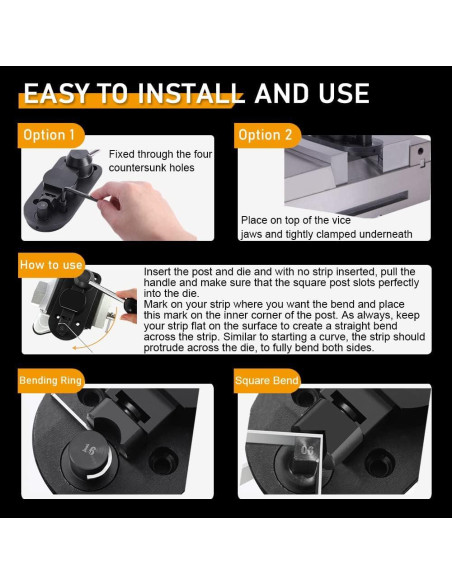 EASY TO INSTALL AND USE

Option 1

Fixed through the four countersunk holes

Option 2

Place on top of the vice jaws and tightly clamped underneath

How to use

Insert the post and die and with no strip inserted, pull the handle and make sure that the square post slots perfectly into the die.
Mark on your strip where you want the bend and place this mark on the inner corner of the post. As always, keep your strip flat on the surface to create a straight bend across the strip. Similar to starting a curve, the strip should protrude across the die, to fully bend both sides.

Bending Ring

16

Square Bend

90