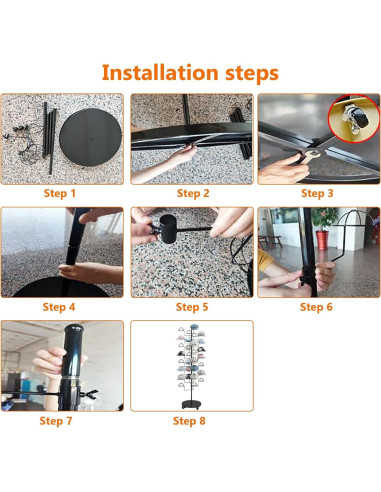 Installation steps

Step 1

Step 2

Step 3

Step 4

Step 5

Step 6

Step 7

Step 8