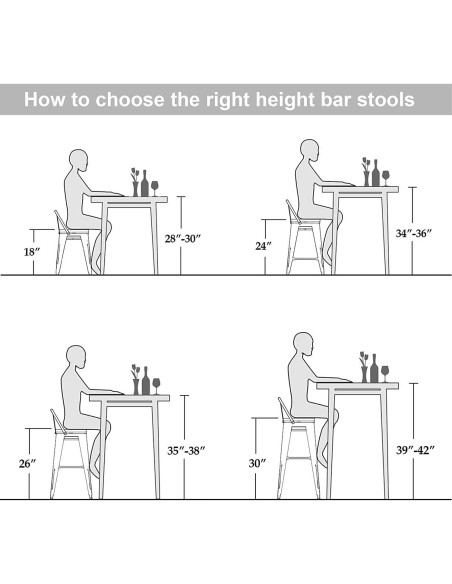 How to choose the right height bar stools

18″

28″-30″

24″

34″-36″

26″

35″-38″

30″

39″-42″