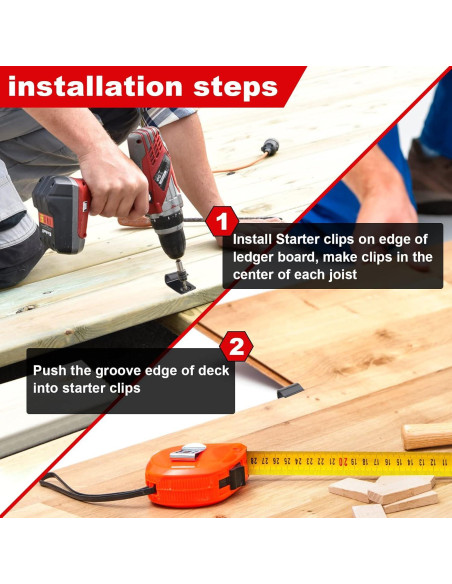 installation steps

1

Install Starter clips on edge of ledger board, make clips in the center of each joist

2

Push the groove edge of deck into starter clips

28 27 26 25 24 23 22 21 20 19 18 17 16 15 14 13 12 11