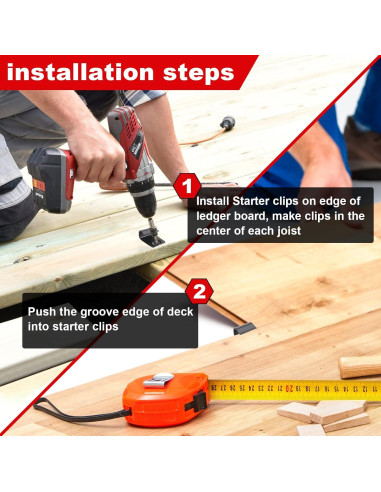 installation steps

1

Install Starter clips on edge of ledger board, make clips in the center of each joist

2

Push the groove edge of deck into starter clips

28 27 26 25 24 23 22 21 20 19 18 17 16 15 14 13 12 11