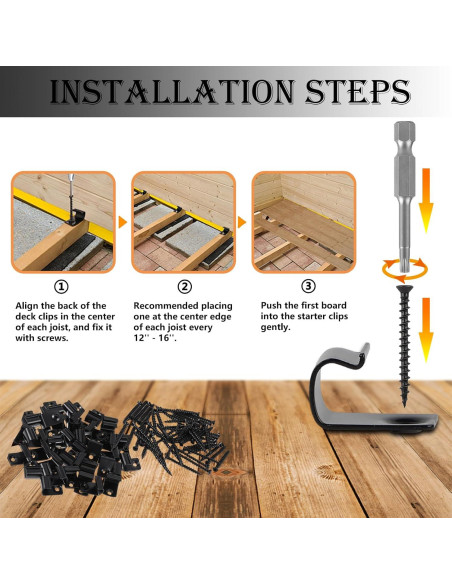 INSTALLATION STEPS

①

Align the back of the deck clips in the center of each joist, and fix it with screws.

②

Recommended placing one at the center edge of each joist every 12'' - 16''.

③

Push the first board into the starter clips gently.