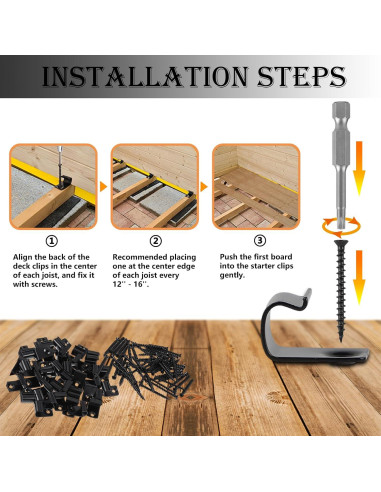 INSTALLATION STEPS

①

Align the back of the deck clips in the center of each joist, and fix it with screws.

②

Recommended placing one at the center edge of each joist every 12'' - 16''.

③

Push the first board into the starter clips gently.