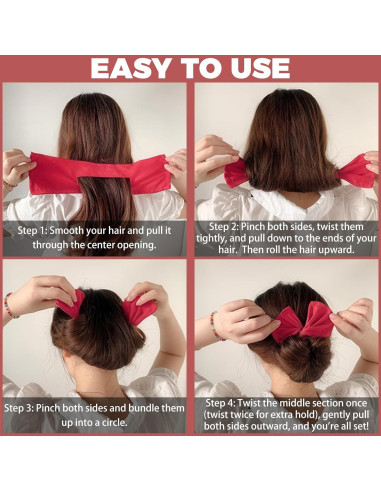 EASY TO USE

Step 1: Smooth your hair and pull it through the center opening.

Step 2: Pinch both sides, twist them tightly, and pull down to the ends of your hair. Then roll the hair upward.

Step 3: Pinch both sides and bundle them up into a circle.

Step 4: Twist the middle section once (twist twice for extra hold), gently pull both sides outward, and you're all set!