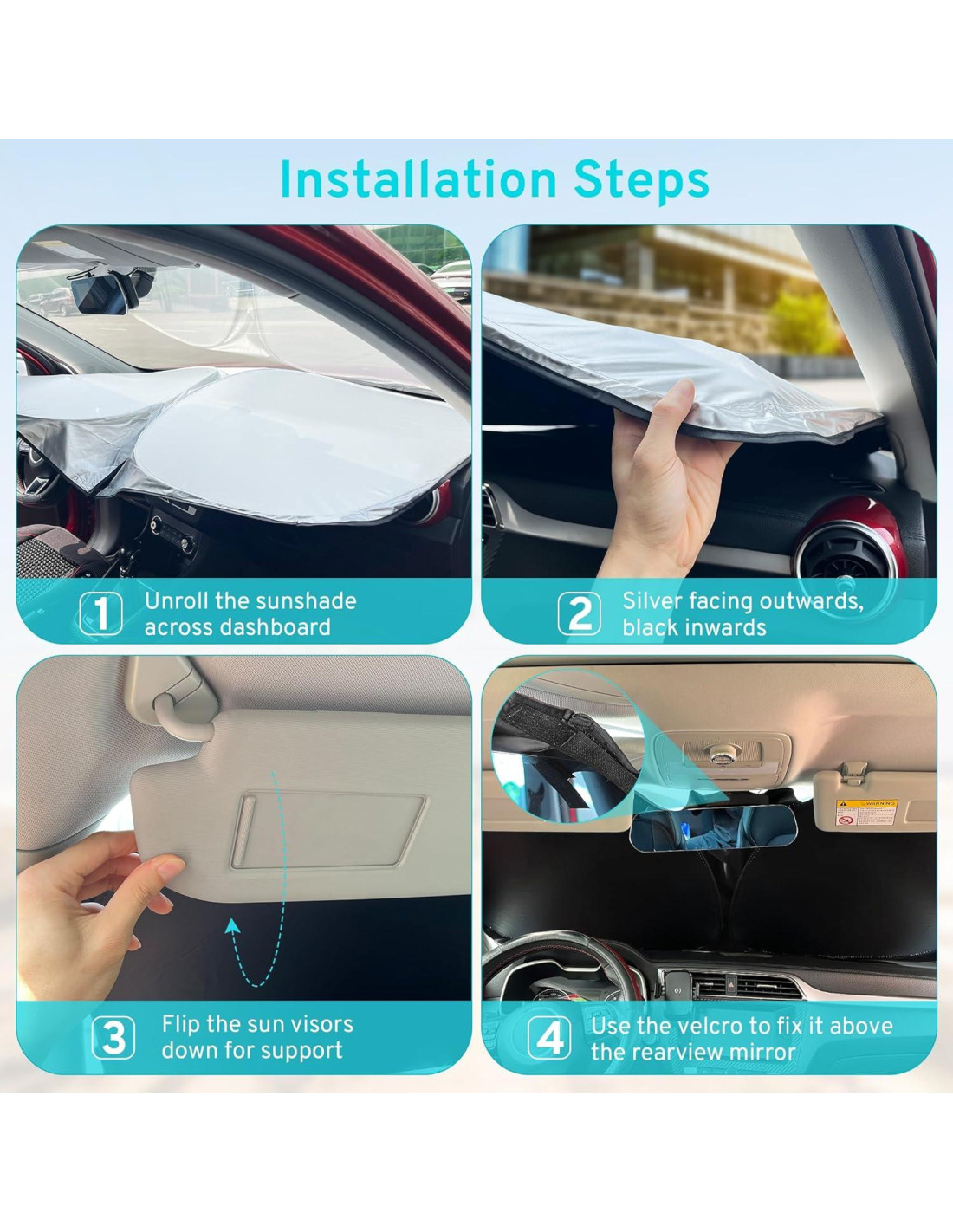 Installation Steps

1 Unroll the sunshade across dashboard

2 Silver facing outwards, black inwards

3 Flip the sun visors down for support

WARNING

4 Use the velcro to fix it above the rearview mirror