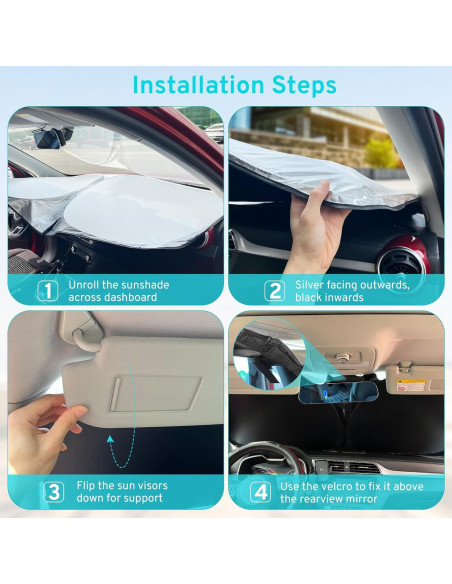 Installation Steps

1 Unroll the sunshade across dashboard

2 Silver facing outwards, black inwards

3 Flip the sun visors down for support

4 Use the velcro to fix it above the rearview mirror