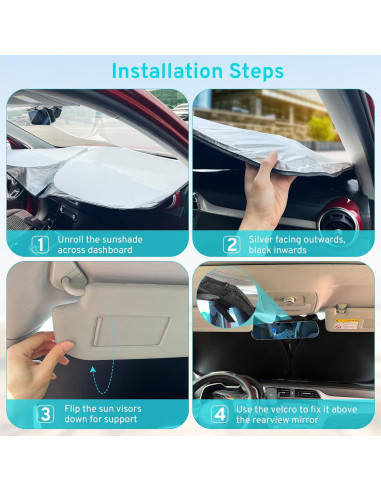 Installation Steps

1 Unroll the sunshade across dashboard

2 Silver facing outwards, black inwards

3 Flip the sun visors down for support

4 Use the velcro to fix it above the rearview mirror