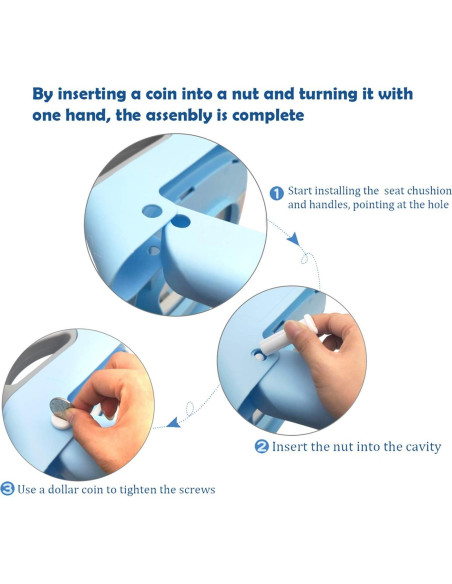 By inserting a coin into a nut and turning it with one hand, the assenbly is complete

1 Start installing the seat chushion and handles, pointing at the hole

2 Insert the nut into the cavity

3 Use a dollar coin to tighten the screws