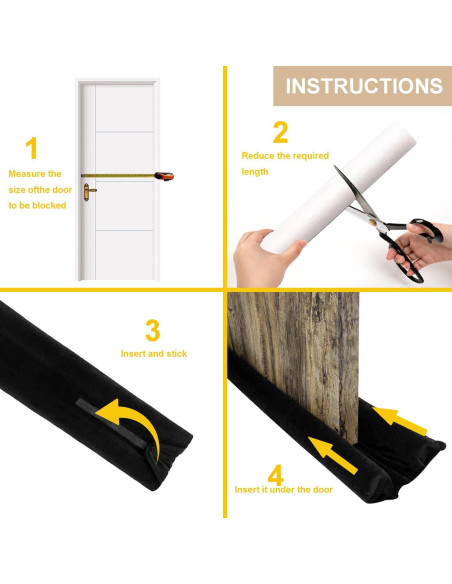 INSTRUCTIONS

1
Measure the size ofthe door to be blocked

2
Reduce the required length

3
Insert and stick

4
Insert it under the door