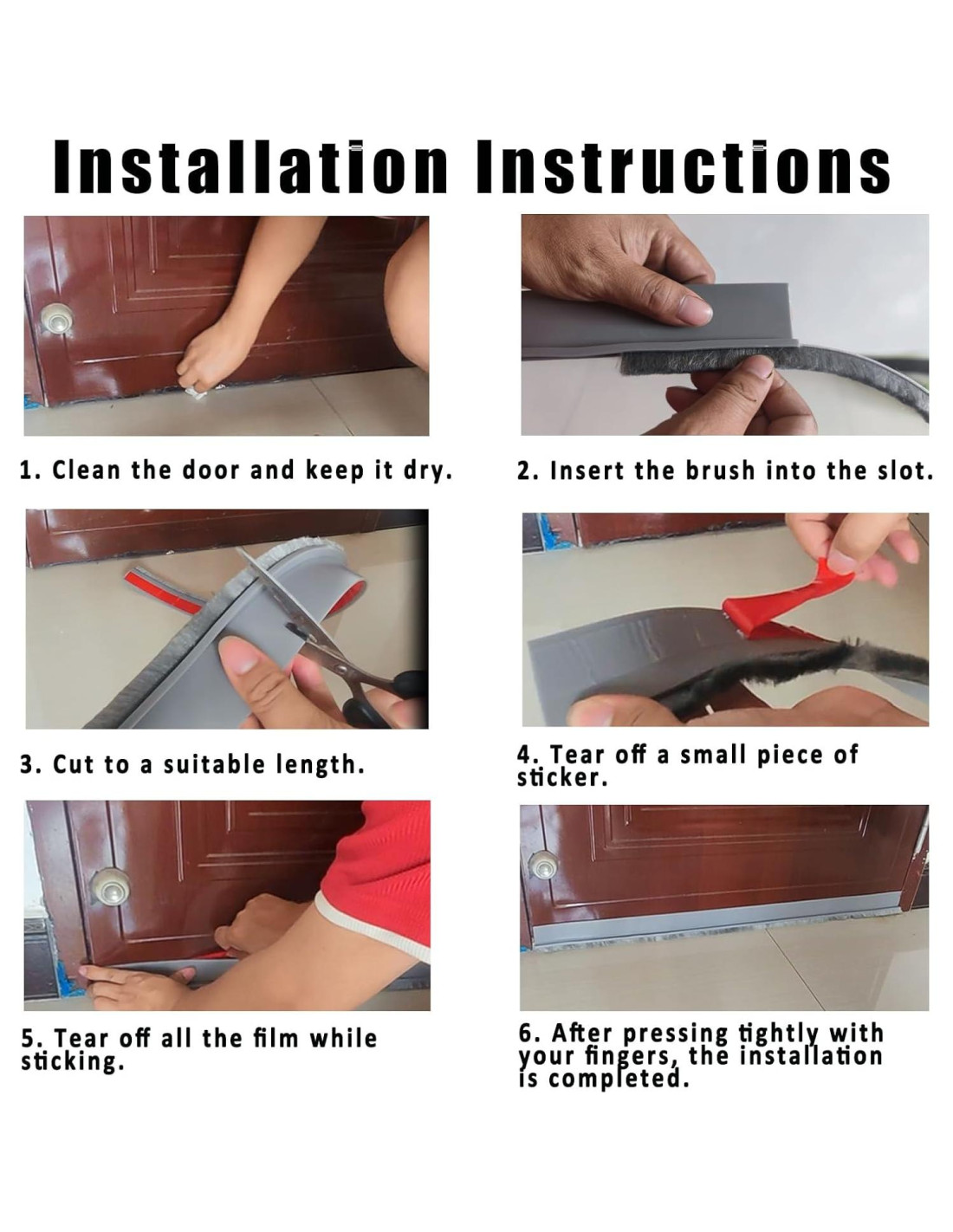 Installation Instructions

1. Clean the door and keep it dry.

2. Insert the brush into the slot.

3. Cut to a suitable length.

4. Tear off a small piece of sticker.

5. Tear off all the film while sticking.

6. After pressing tightly with your fingers, the installation is completed.