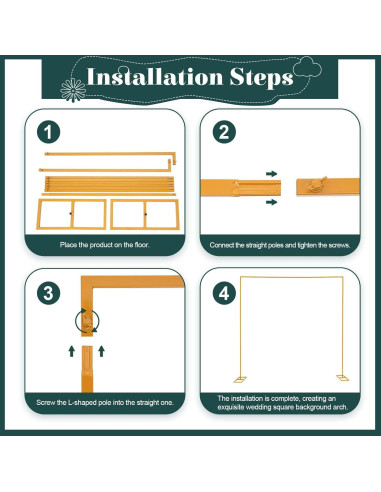 Installation Steps

1

Place the product on the floor.

2

Connect the straight poles and tighten the screws.

3

Screw the L-shaped pole into the straight one.

4

The installation is complete, creating an exquisite wedding square background arch.