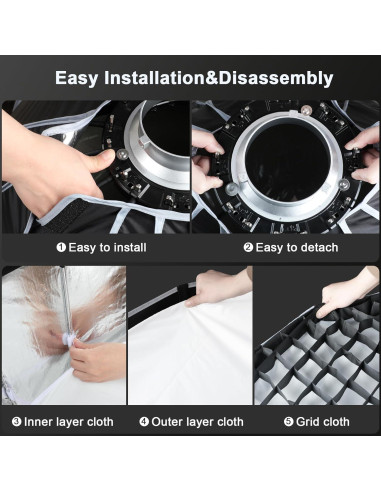 Easy Installation&Disassembly

❶ Easy to install

❷ Easy to detach

❸ Inner layer cloth

❹ Outer layer cloth

❺ Grid cloth