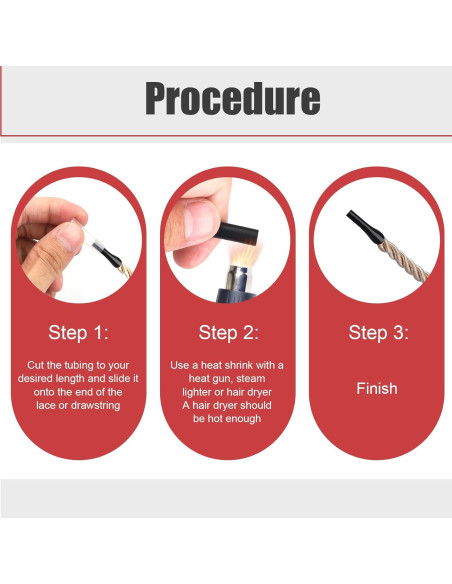 Procedure

Step 1:

Cut the tubing to your desired length and slide it onto the end of the lace or drawstring

Step 2:

Use a heat shrink with a heat gun, steam lighter or hair dryer A hair dryer should be hot enough

Step 3:

Finish