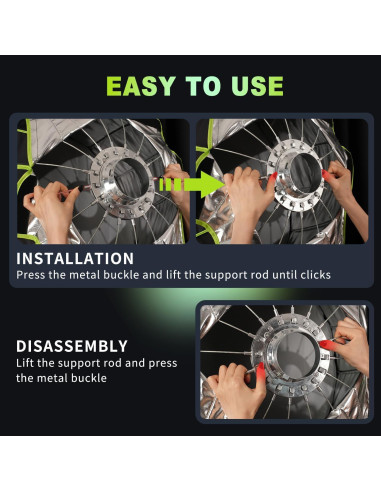 EASY TO USE

INSTALLATION
Press the metal buckle and lift the support rod until clicks

DISASSEMBLY
Lift the support rod and press the metal buckle