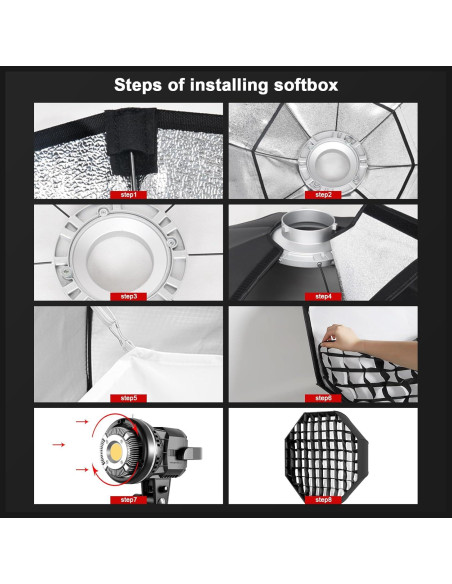 Steps of installing softbox

step1

step2

step3

step4

step5

step6

step7

step8