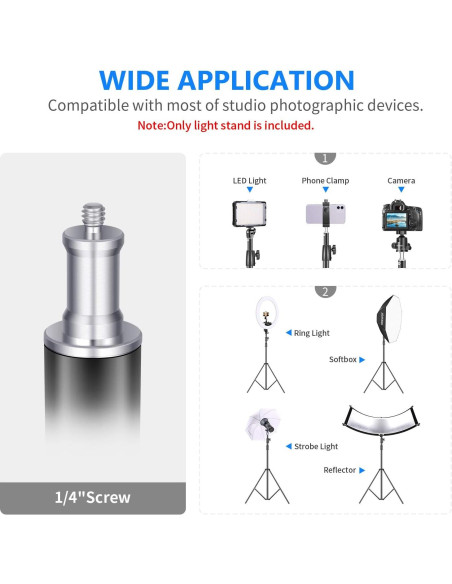 WIDE APPLICATION
Compatible with most of studio photographic devices.
Note:Only light stand is included.

1/4"Screw

1
LED Light
Phone Clamp
Camera

2
Ring Light
Softbox
Strobe Light
Reflector