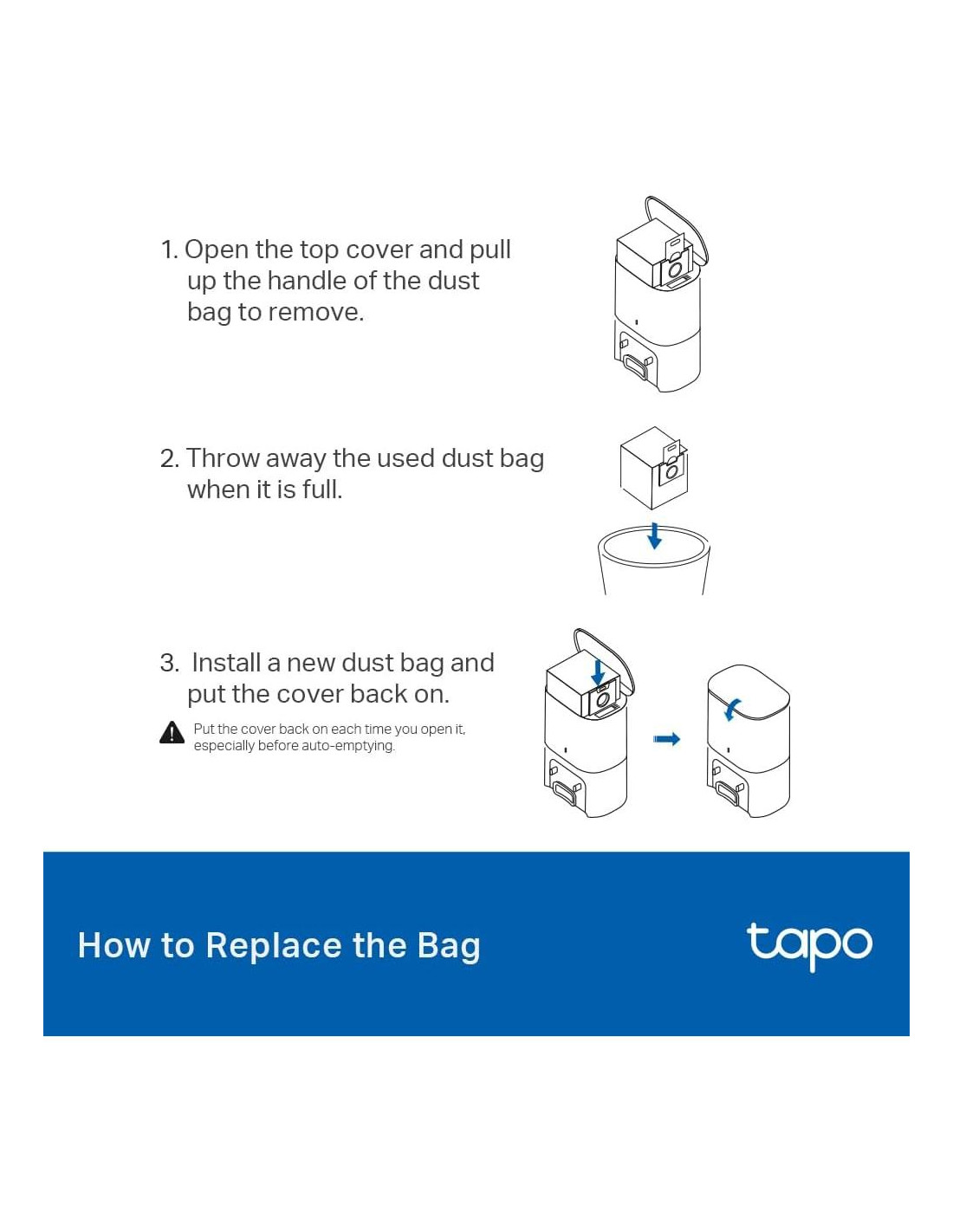 1. Open the top cover and pull up the handle of the dust bag to remove.

2. Throw away the used dust bag when it is full.

3. Install a new dust bag and put the cover back on.

Put the cover back on each time you open it, especially before auto-emptying.

How to Replace the Bag

tapo