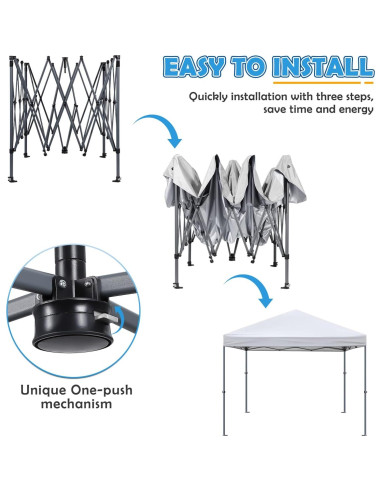 EASY TO INSTALL

Quickly installation with three steps, save time and energy

Unique One-push mechanism