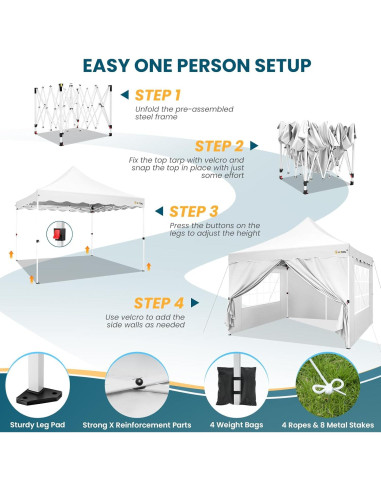 EASY ONE PERSON SETUP

STEP 1

Unfold the pre-assembled steel frame

STEP 2

Fix the top tarp with velcro and snap the top in place with just some effort

STEP 3

Press the buttons on the legs to adjust the height

STEP 4

Use velcro to add the side walls as needed

Sturdy Leg Pad

Strong X Reinforcement Parts

4 Weight Bags

4 Ropes & 8 Metal Stakes