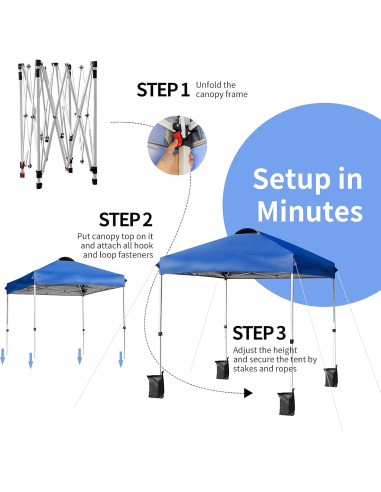 STEP 1 Unfold the canopy frame

Setup in Minutes

STEP 2
Put canopy top on it and attach all hook and loop fasteners

STEP 3
Adjust the height and secure the tent by stakes and ropes