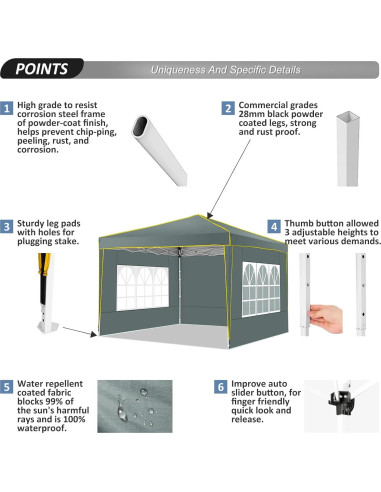 POINTS

Uniqueness And Specific Details

1 High grade to resist corrosion steel frame of powder-coat finish, helps prevent chip-ping, peeling, rust, and corrosion.

2 Commercial grades 28mm black powder coated legs, strong and rust proof.

3 Sturdy leg pads with holes for plugging stake.

4 Thumb button allowed 3 adjustable heights to meet various demands.

5 Water repellent coated fabric blocks 99% of the sun's harmful rays and is 100% waterproof.

6 Improve auto slider button, for finger friendly quick look and release.