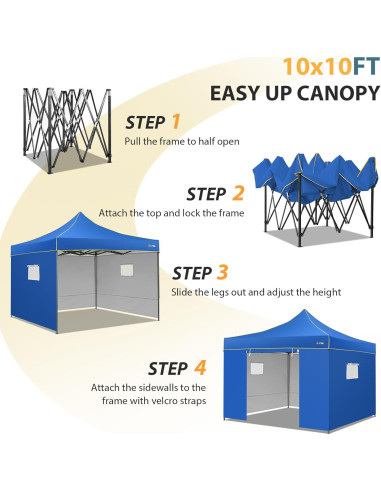 10x10FT
EASY UP CANOPY

STEP 1
Pull the frame to half open

STEP 2
Attach the top and lock the frame

STEP 3
Slide the legs out and adjust the height

STEP 4
Attach the sidewalls to the frame with velcro straps