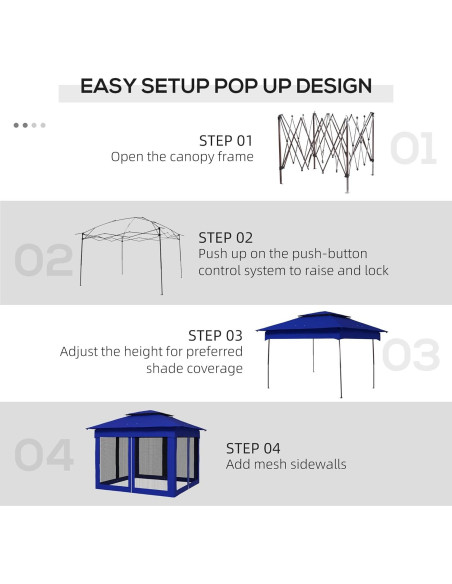 EASY SETUP POP UP DESIGN

STEP 01
Open the canopy frame

01

02

STEP 02
Push up on the push-button control system to raise and lock

STEP 03
Adjust the height for preferred shade coverage

03

04

STEP 04
Add mesh sidewalls