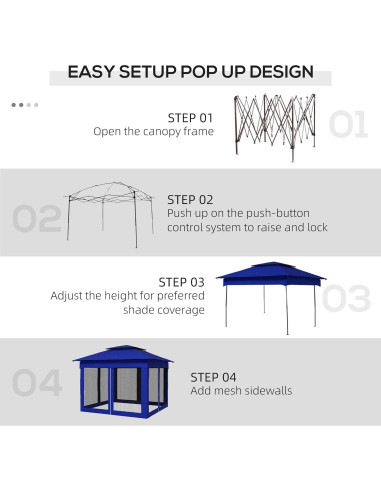 EASY SETUP POP UP DESIGN

STEP 01
Open the canopy frame

01

02

STEP 02
Push up on the push-button control system to raise and lock

STEP 03
Adjust the height for preferred shade coverage

03

04

STEP 04
Add mesh sidewalls